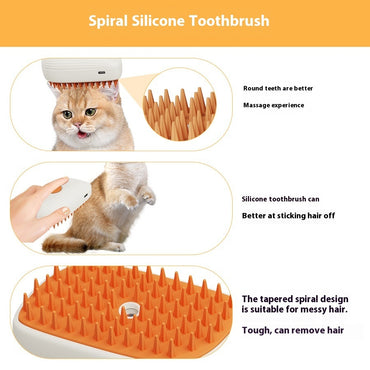 Spiral Silicone Toothbrush

Round teeth are better

Massage experience

Silicone toothbrush can

Better at sticking hair off

The tapered spiral design is suitable for messy hair.

Tough, can remove hair